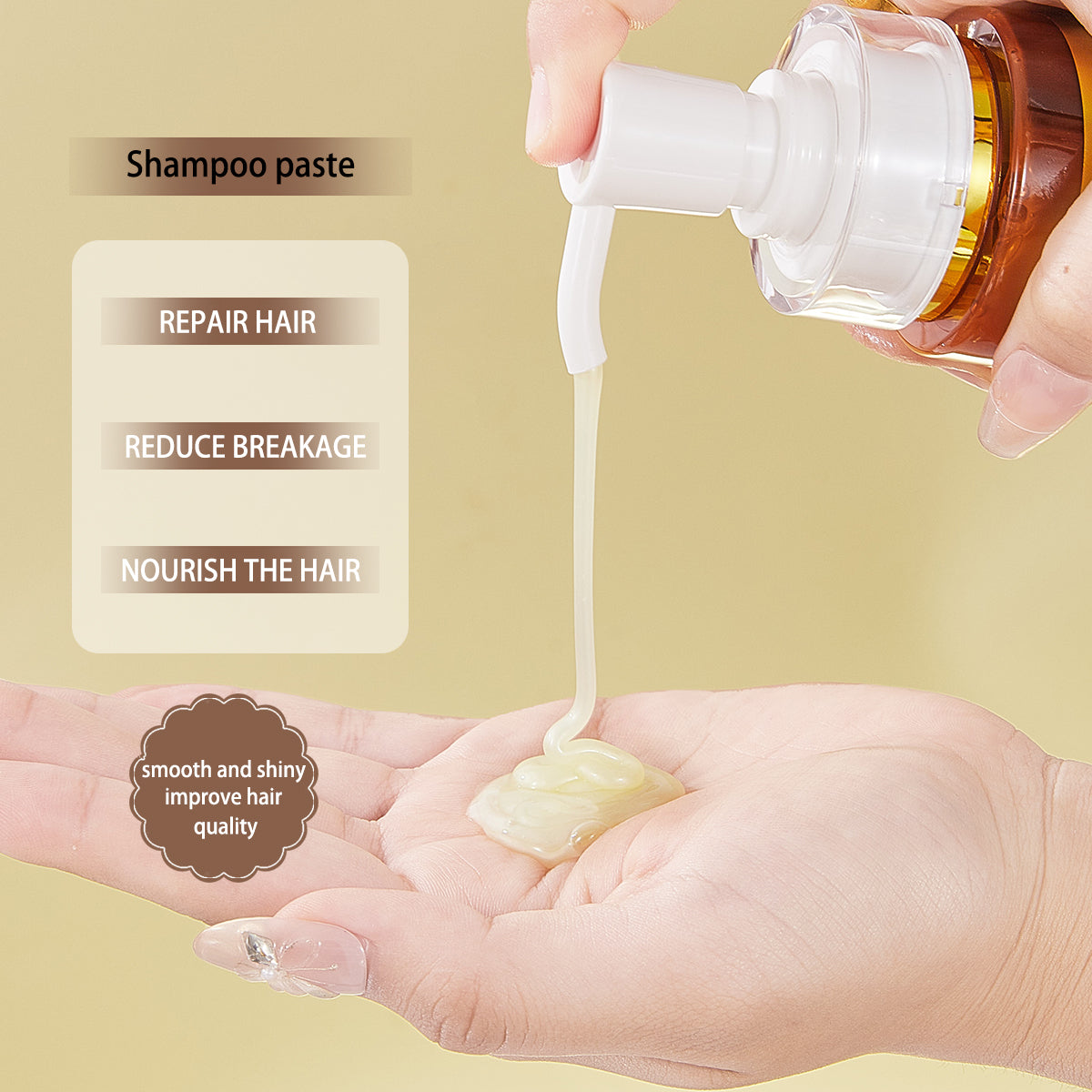 Shampoo paste

REPAIR HAIR

REDUCE BREAKAGE

NOURISH THE HAIR

smooth and shiny improve hair quality